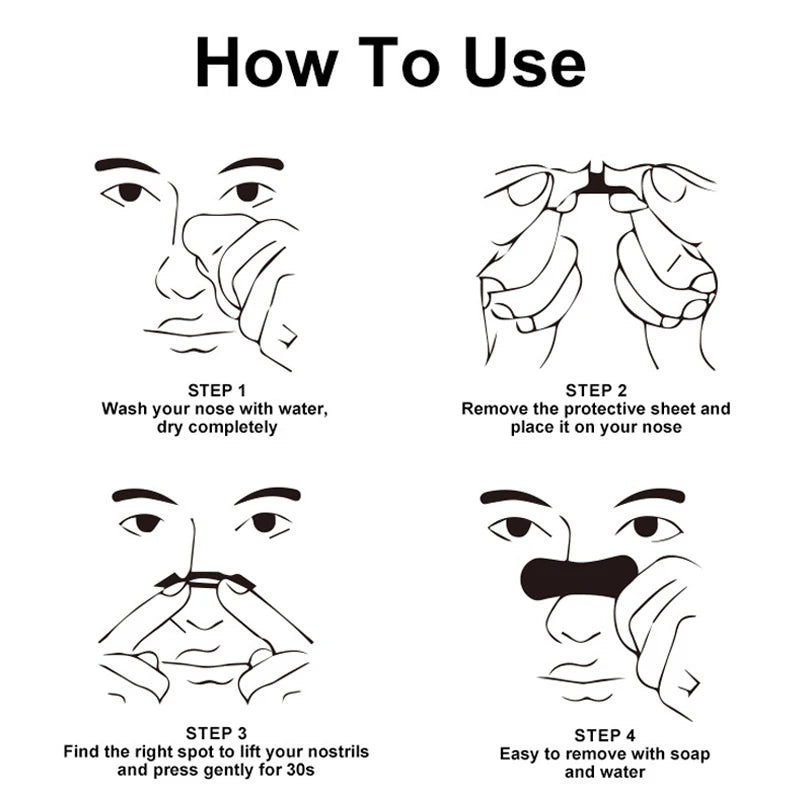 How To Use

STEP 1
Wash your nose with water, dry completely

STEP 2
Remove the protective sheet and place it on your nose

STEP 3
Find the right spot to lift your nostrils and press gently for 30s

STEP 4
Easy to remove with soap and water